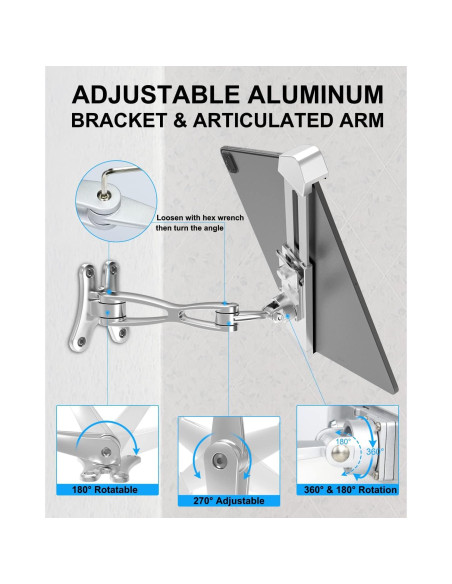 ADJUSTABLE ALUMINUM
BRACKET & ARTICULATED ARM

Loosen with hex wrench then turn the angle

180° Rotatable

270° Adjustable

180°
360°
360° & 180° Rotation