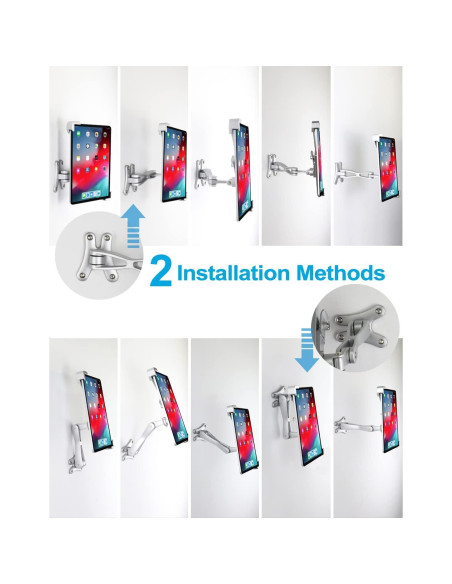 2 Installation Methods