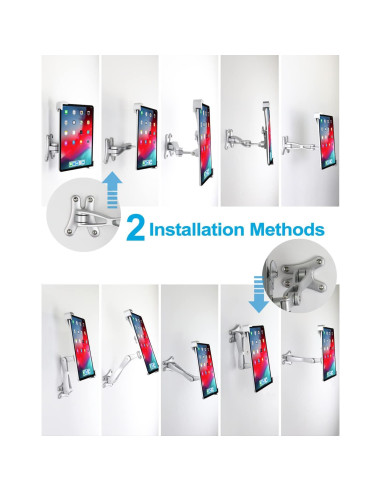 2 Installation Methods