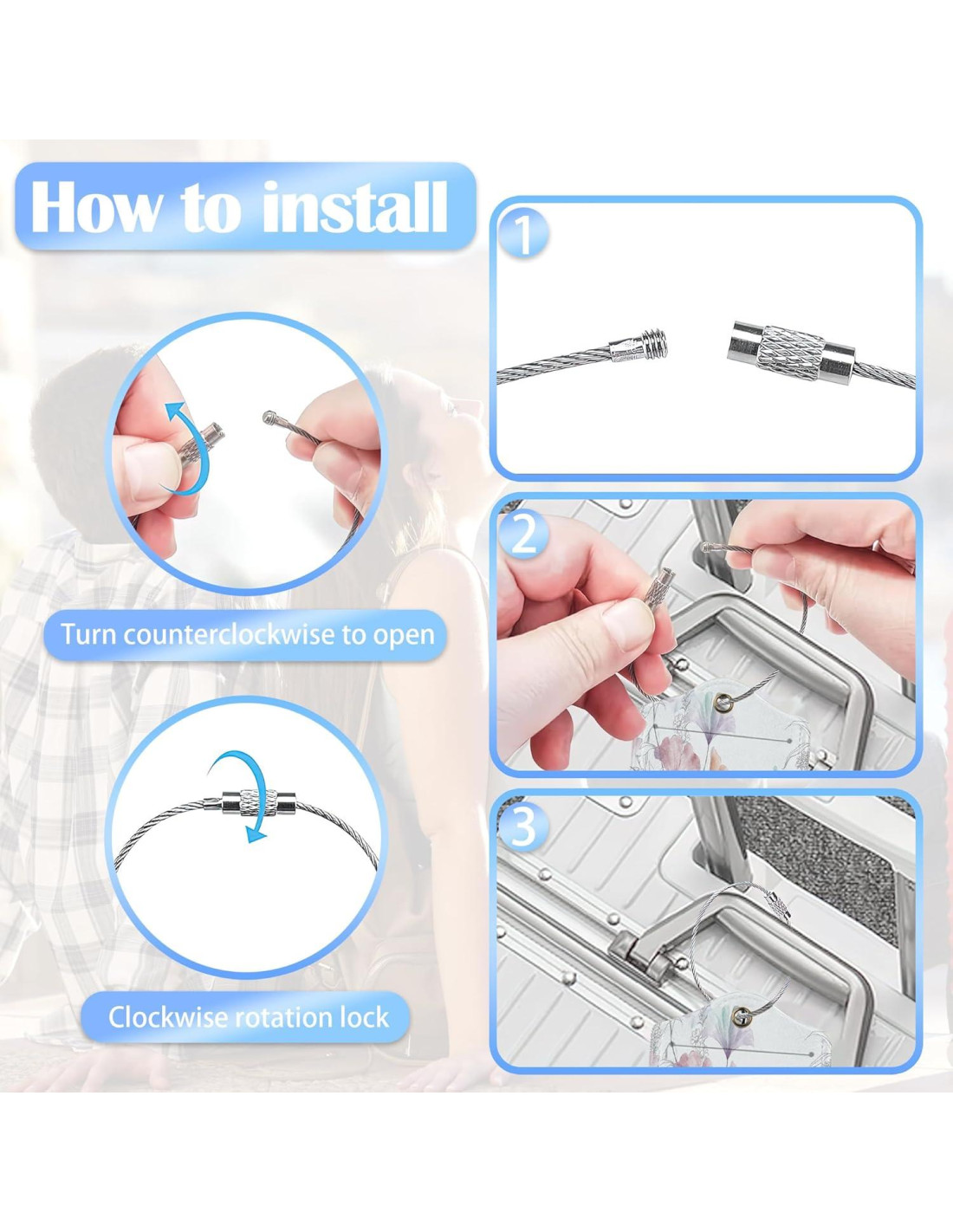 How to install

Turn counterclockwise to open

Clockwise rotation lock

1

2

3