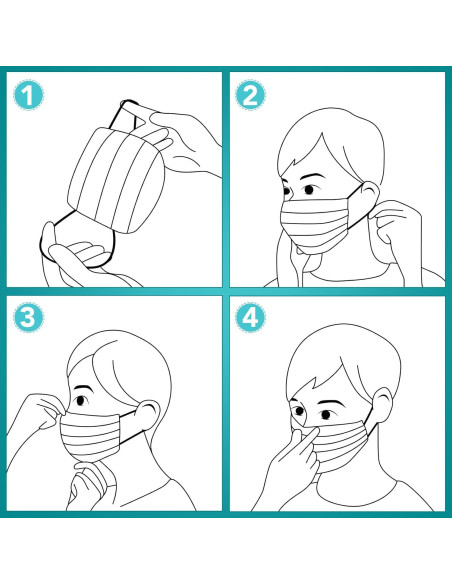 1

2

3

4