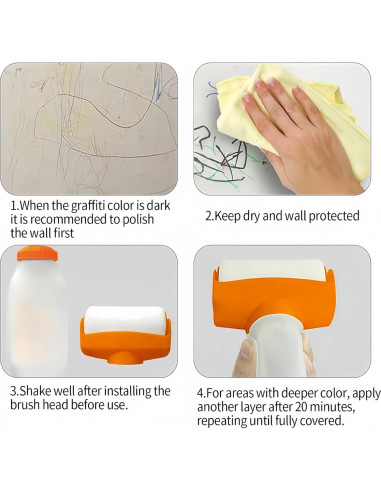 1.When the graffiti color is dark it is recommended to polish the wall first

2.Keep dry and wall protected

3.Shake well after installing the brush head before use.

4.For areas with deeper color, apply another layer after 20 minutes, repeating until fully covered.