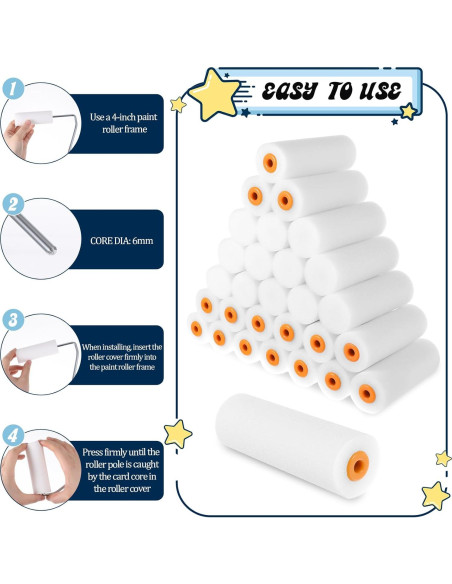 EASY TO USE

1
Use a 4-inch paint roller frame

2
CORE DIA: 6mm

3
When installing, insert the roller cover firmly into the paint roller frame

4
Press firmly until the roller pole is caught by the card core in the roller cover