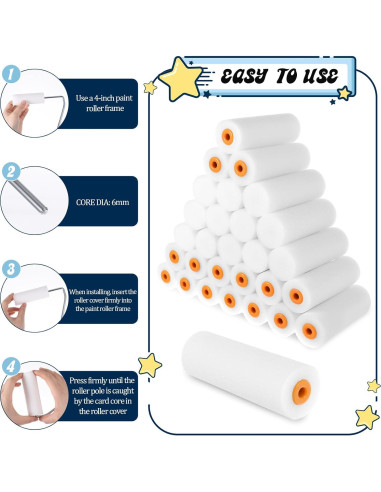 EASY TO USE

1
Use a 4-inch paint roller frame

2
CORE DIA: 6mm

3
When installing, insert the roller cover firmly into the paint roller frame

4
Press firmly until the roller pole is caught by the card core in the roller cover