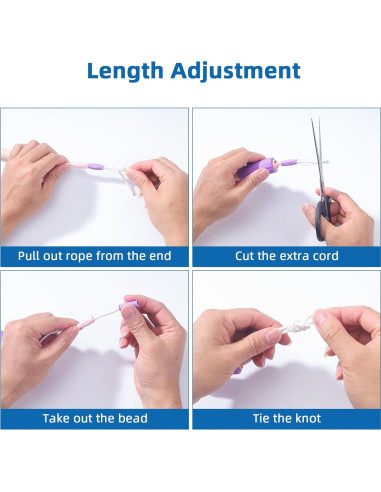 Length Adjustment

Pull out rope from the end

Cut the extra cord

Take out the bead

Tie the knot