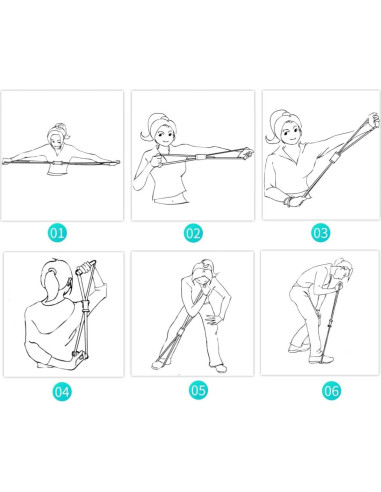 01

02

03

04

05

06