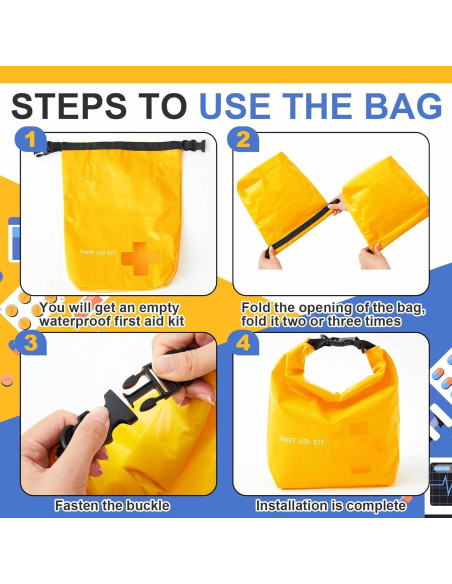 STEPS TO USE THE BAG

1

FIRST AID KIT

You will get an empty waterproof first aid kit

2

Fold the opening of the bag, fold it two or three times

3

Fasten the buckle

4

FIRST AID KIT

Installation is complete