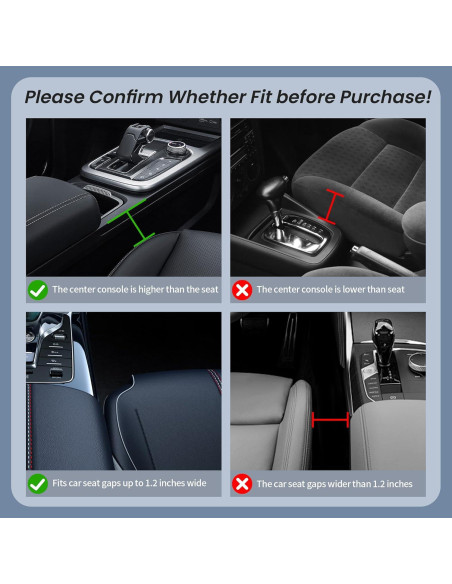 Please Confirm Whether Fit before Purchase!

The center console is higher than the seat

The center console is lower than seat

Fits car seat gaps up to 1.2 inches wide

The car seat gaps wider than 1.2 inches