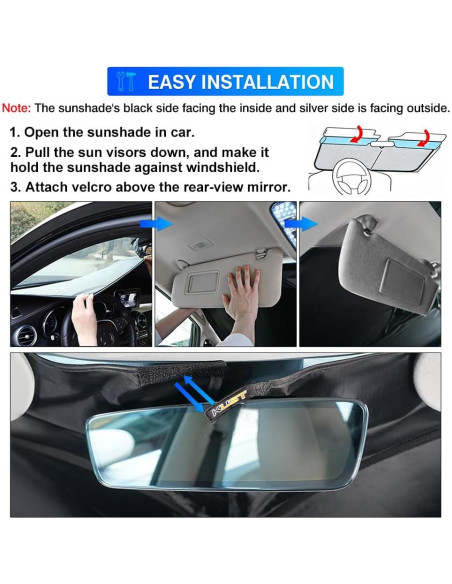 EASY INSTALLATION

Note: The sunshade's black side facing the inside and silver side is facing outside.

1. Open the sunshade in car.

2. Pull the sun visors down, and make it hold the sunshade against windshield.

3. Attach velcro above the rear-view mirror.

KUST