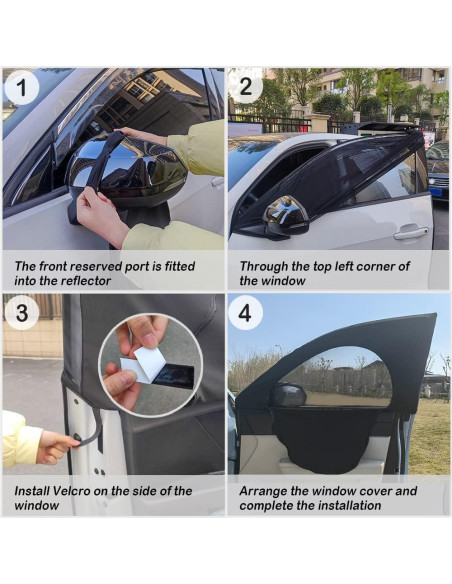 1

The front reserved port is fitted into the reflector

2

Through the top left corner of the window

3

Install Velcro on the side of the window

4

Arrange the window cover and complete the installation