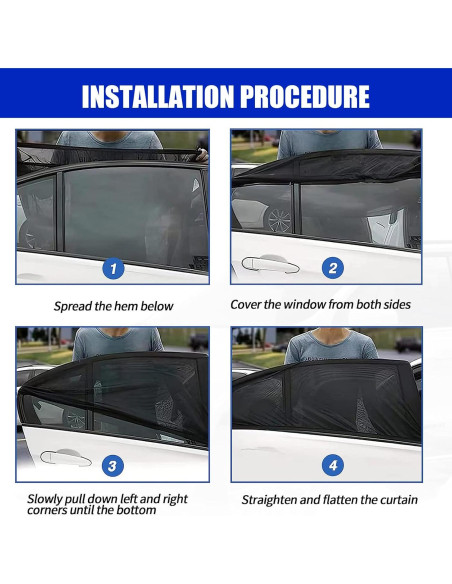 INSTALLATION PROCEDURE

1

Spread the hem below

2

Cover the window from both sides

3

Slowly pull down left and right corners until the bottom

4

Straighten and flatten the curtain