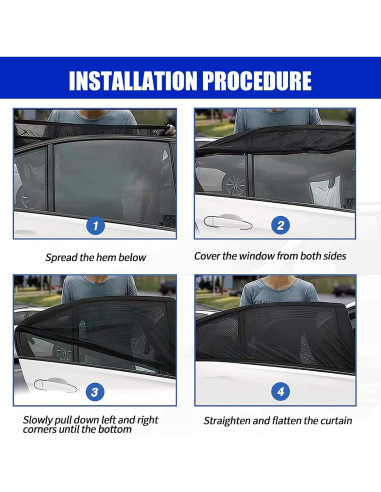 INSTALLATION PROCEDURE

1

Spread the hem below

2

Cover the window from both sides

3

Slowly pull down left and right corners until the bottom

4

Straighten and flatten the curtain