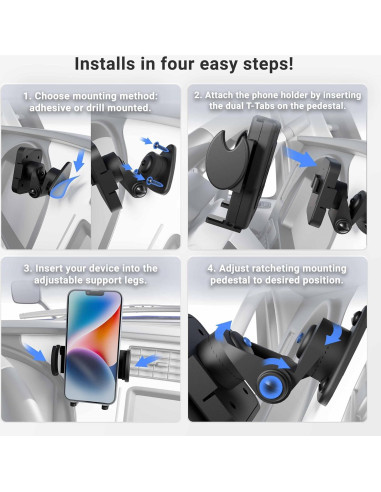 Installs in four easy steps!

1. Choose mounting method: adhesive or drill mounted.

2. Attach the phone holder by inserting the dual T-Tabs on the pedestal.

3. Insert your device into the adjustable support legs.

4. Adjust ratcheting mounting pedestal to desired position.