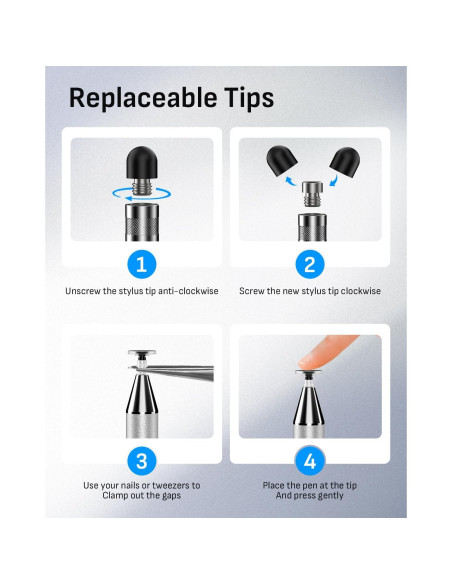 Replaceable Tips

1

Unscrew the stylus tip anti-clockwise

2

Screw the new stylus tip clockwise

3

Use your nails or tweezers to Clamp out the gaps

4

Place the pen at the tip And press gently