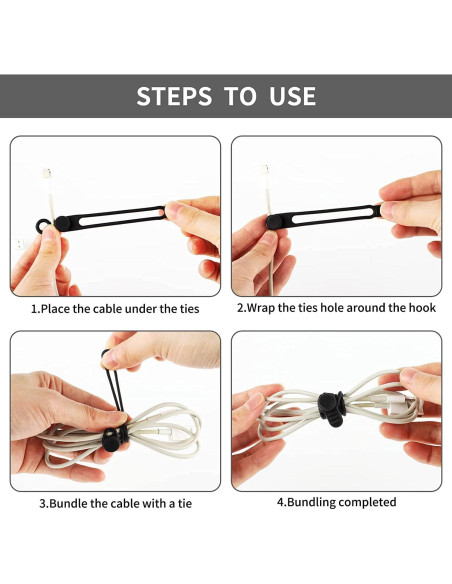 STEPS TO USE

1.Place the cable under the ties

2.Wrap the ties hole around the hook

3.Bundle the cable with a tie

4.Bundling completed