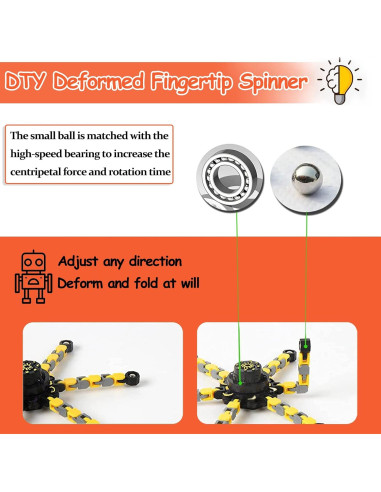 DTY Deformed Fingertip Spinner

The small ball is matched with the high-speed bearing to increase the centripetal force and rotation time

Adjust any direction
Deform and fold at will