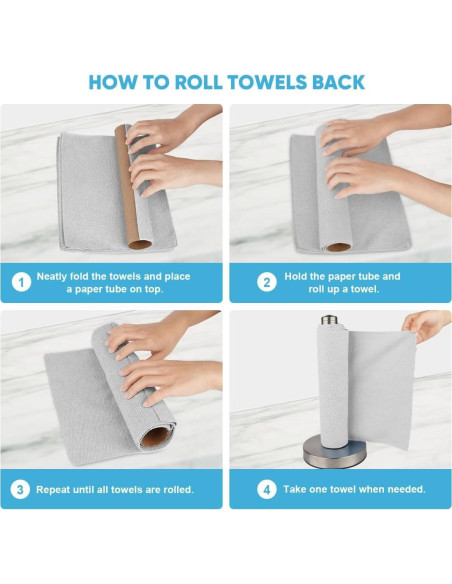 HOW TO ROLL TOWELS BACK

1 Neatly fold the towels and place a paper tube on top.

2 Hold the paper tube and roll up a towel.

3 Repeat until all towels are rolled.

4 Take one towel when needed.