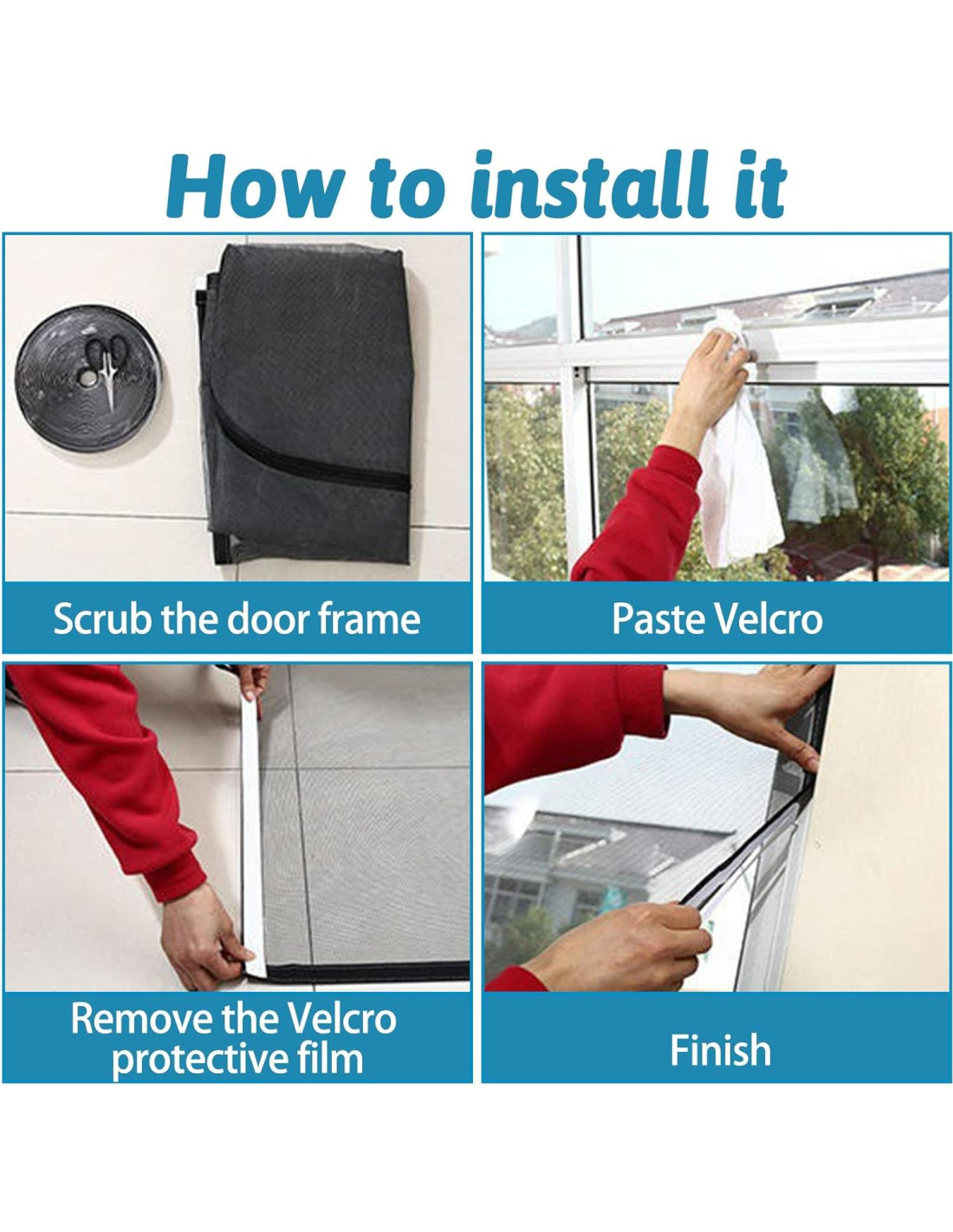 How to install it

Scrub the door frame

Paste Velcro

Remove the Velcro protective film

Finish