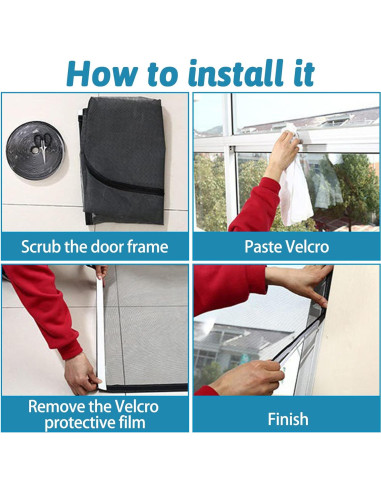 How to install it

Scrub the door frame

Paste Velcro

Remove the Velcro protective film

Finish