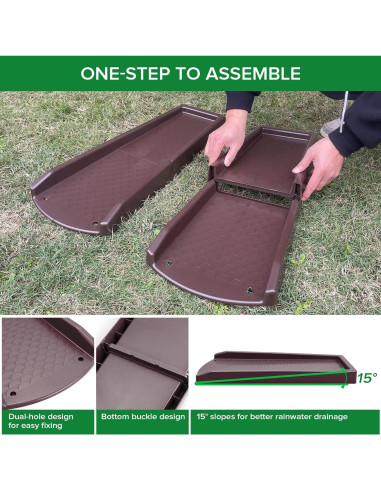 ONE-STEP TO ASSEMBLE

15°

Dual-hole design for easy fixing

Bottom buckle design

15° slopes for better rainwater drainage