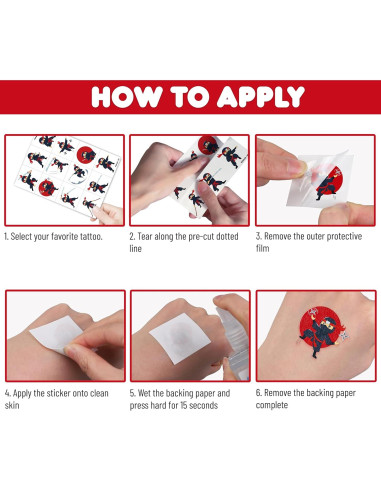 HOW TO APPLY

1. Select your favorite tattoo.

2. Tear along the pre-cut dotted line

3. Remove the outer protective film

4. Apply the sticker onto clean skin

5. Wet the backing paper and press hard for 15 seconds

6. Remove the backing paper complete