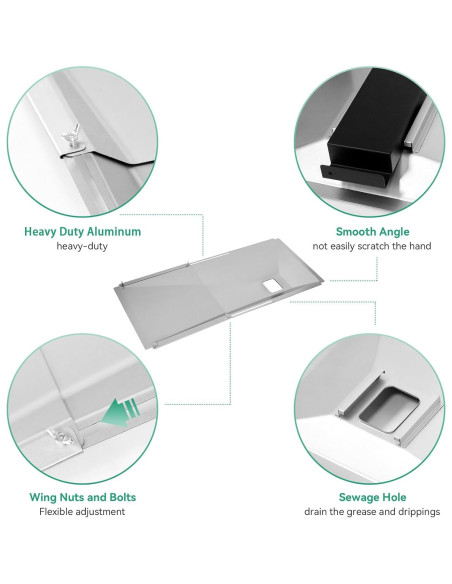 Heavy Duty Aluminum
heavy-duty

Smooth Angle
not easily scratch the hand

Wing Nuts and Bolts
Flexible adjustment

Sewage Hole
drain the grease and drippings