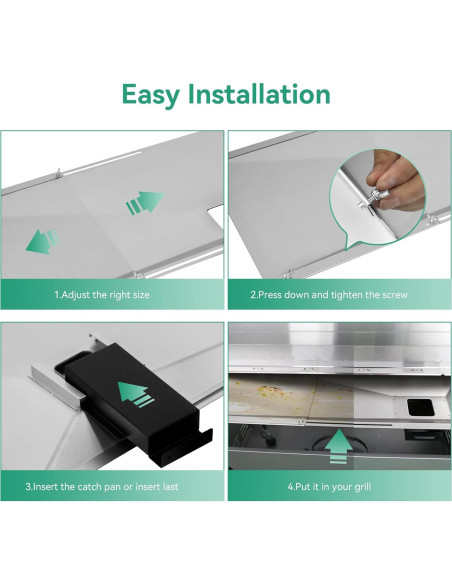 Easy Installation

1.Adjust the right size

2.Press down and tighten the screw

3.Insert the catch pan or insert last

4.Put it in your grill