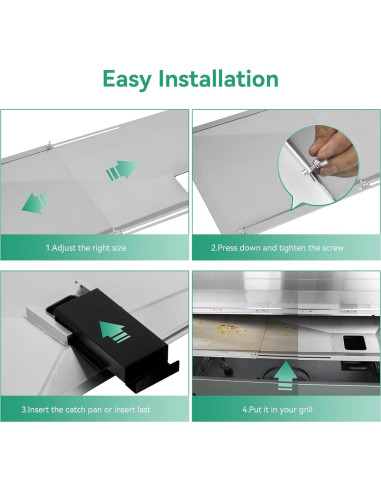 Easy Installation

1.Adjust the right size

2.Press down and tighten the screw

3.Insert the catch pan or insert last

4.Put it in your grill