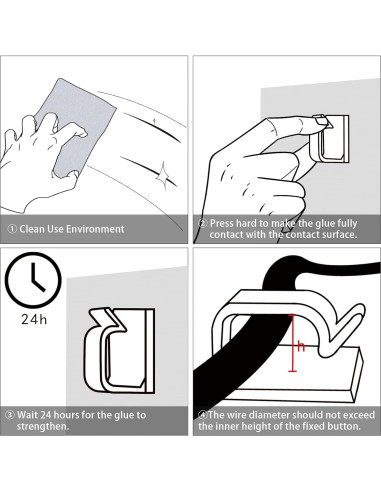 ① Clean Use Environment

② Press hard to make the glue fully contact with the contact surface.

24h

③ Wait 24 hours for the glue to strengthen.

h

④The wire diameter should not exceed the inner height of the fixed button.