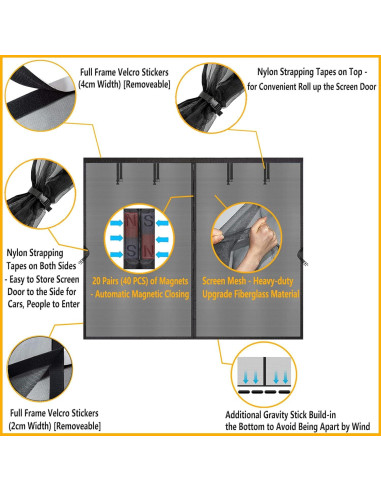 Full Frame Velcro Stickers (4cm Width) [Removeable]

Nylon Strapping Tapes on Top - for Convenient Roll up the Screen Door

N S
S N

Nylon Strapping Tapes on Both Sides - Easy to Store Screen Door to the Side for Cars, People to Enter

20 Pairs (40 PCS) of Magnets - Automatic Magnetic Closing

Screen Mesh - Heavy-duty Upgrade Fiberglass Material

Full Frame Velcro Stickers (2cm Width) [Removeable]

Additional Gravity Stick Build-in the Bottom to Avoid Being Apart by Wind