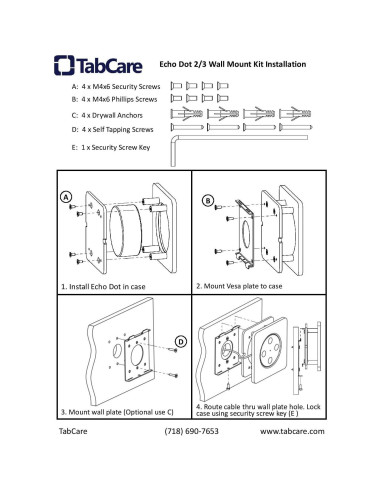 TabCare

Echo Dot 2/3 Wall Mount Kit Installation

A: 4 x M4x6 Security Screws
B: 4 x M4x6 Phillips Screws
C: 4 x Drywall Anchors
D: 4 x Self Tapping Screws
E: 1 x Security Screw Key

A

1. Install Echo Dot in case

B

2. Mount Vesa plate to case

D

3. Mount wall plate (Optional use C)

4. Route cable thru wall plate hole. Lock case using security screw key (E )

TabCare (718) 690-7653 www.tabcare.com