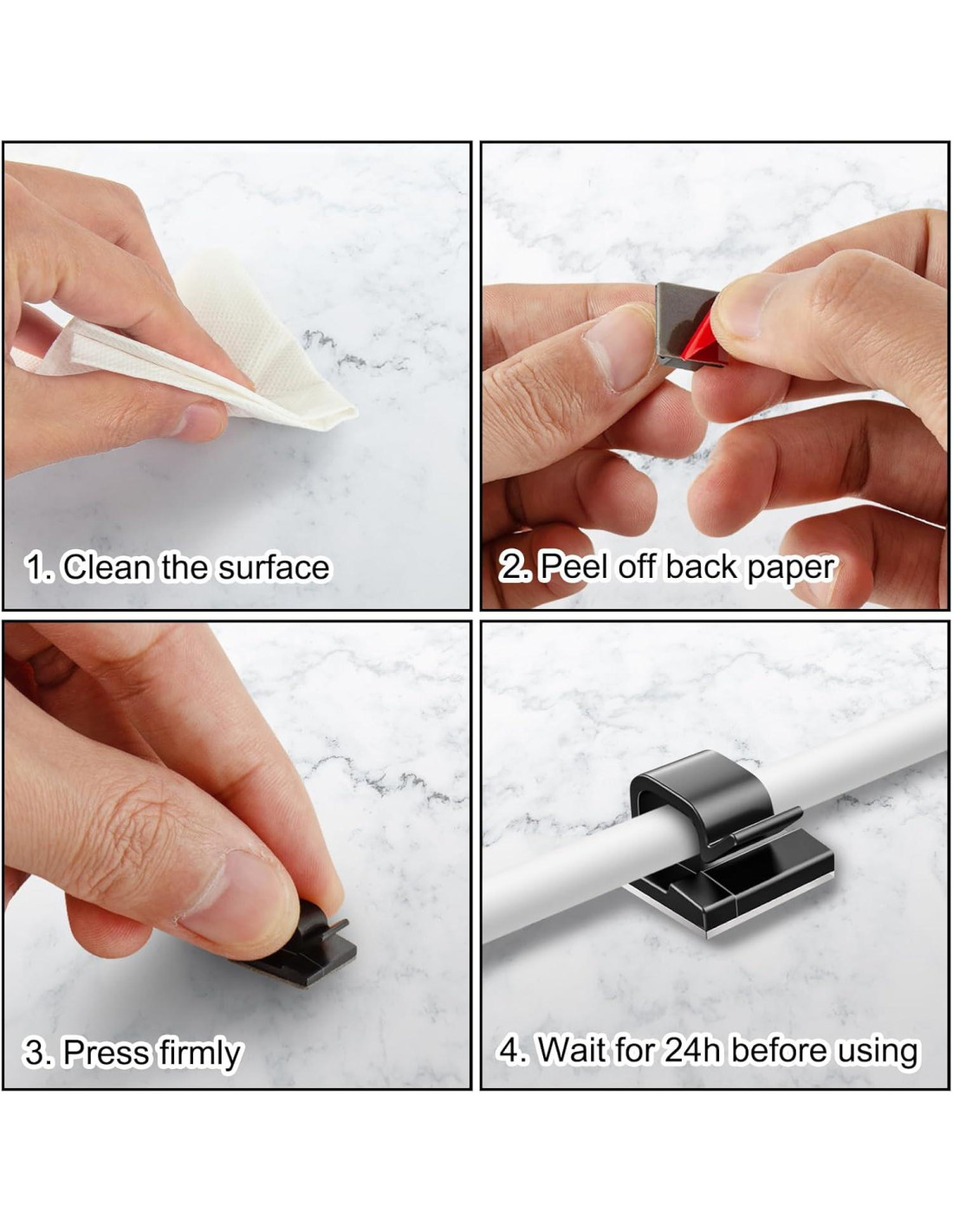 1. Clean the surface

2. Peel off back paper

3. Press firmly

4. Wait for 24h before using