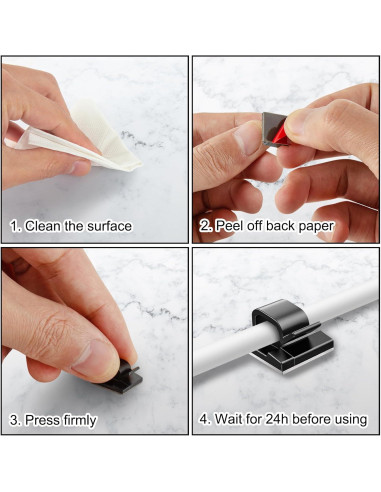 1. Clean the surface

2. Peel off back paper

3. Press firmly

4. Wait for 24h before using