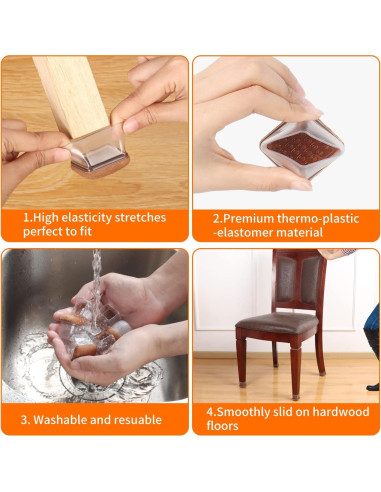 1.High elasticity stretches perfect to fit

2.Premium thermo-plastic -elastomer material

3. Washable and resuable

4.Smoothly slid on hardwood floors