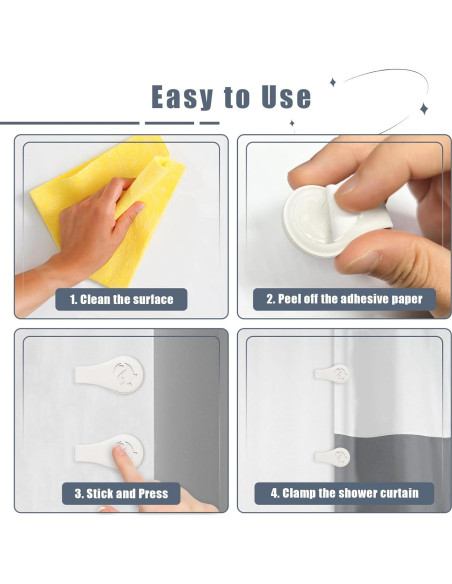 Easy to Use

1. Clean the surface

2. Peel off the adhesive paper

3. Stick and Press

4. Clamp the shower curtain