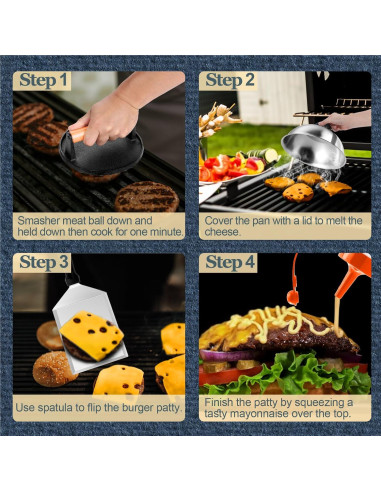 Step 1

Smasher meat ball down and held down then cook for one minute.

Step 2

Cover the pan with a lid to melt the cheese.

Step 3

Use spatula to flip the burger patty.

Step 4

Finish the patty by squeezing a tasty mayonnaise over the top.