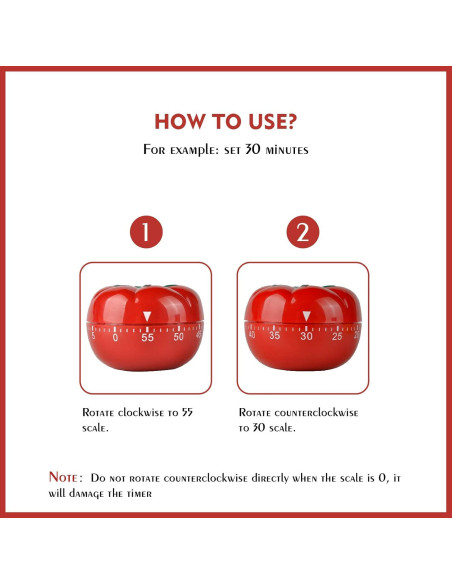 HOW TO USE?

For example: set 30 minutes

1

5 0 55 50 45

Rotate clockwise to 55 scale.

2

40 35 30 25 20

Rotate counterclockwise to 30 scale.

Note: Do not rotate counterclockwise directly when the scale is 0, it will damage the timer