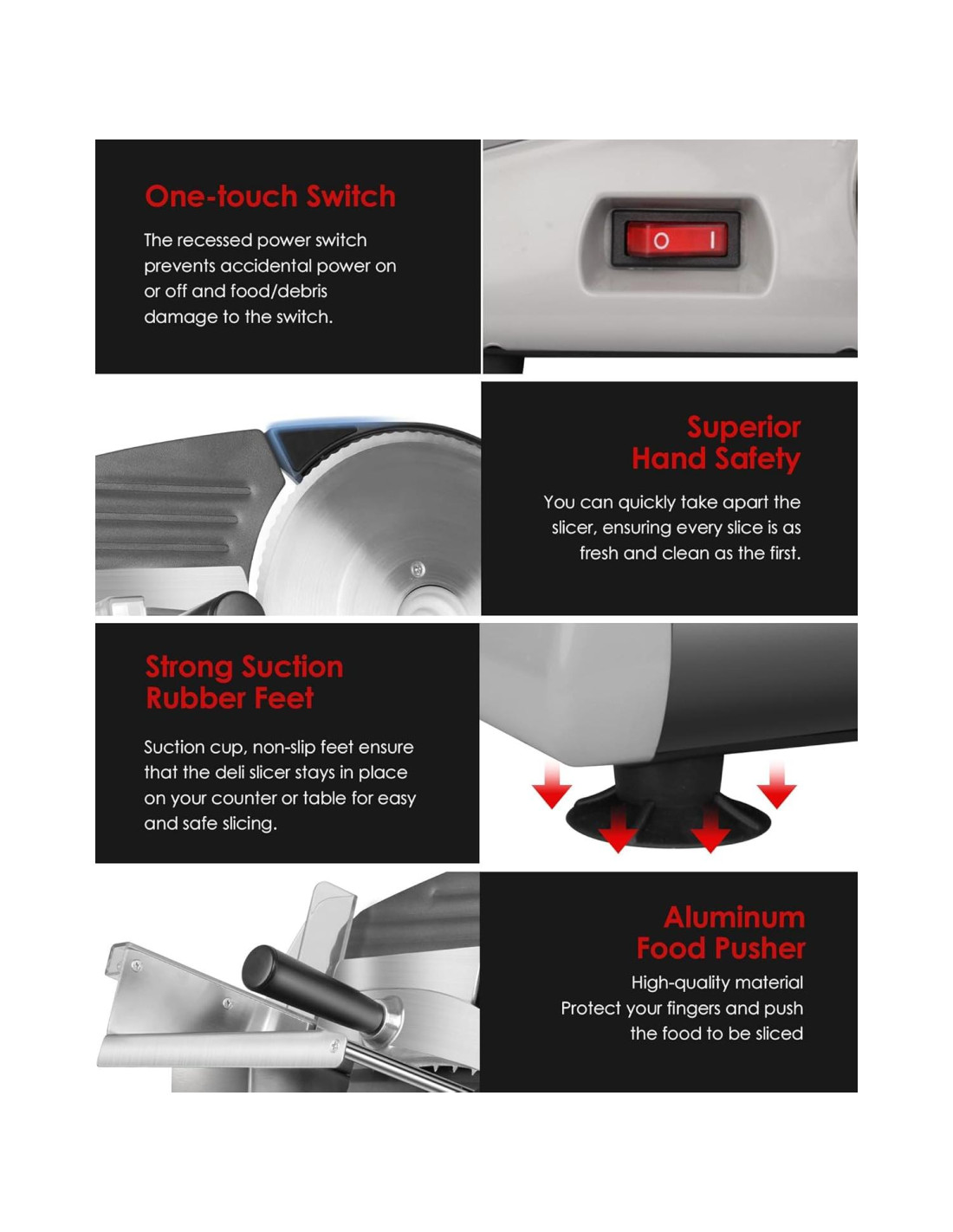 One-touch Switch

The recessed power switch prevents accidental power on or off and food/debris damage to the switch.

O I

Superior Hand Safety

You can quickly take apart the slicer, ensuring every slice is as fresh and clean as the first.

Strong Suction Rubber Feet

Suction cup, non-slip feet ensure that the deli slicer stays in place on your counter or table for easy and safe slicing.

Aluminum Food Pusher

High-quality material
Protect your fingers and push the food to be sliced