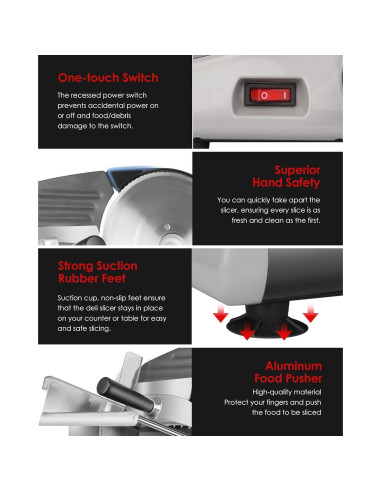 One-touch Switch

The recessed power switch prevents accidental power on or off and food/debris damage to the switch.

O I

Superior Hand Safety

You can quickly take apart the slicer, ensuring every slice is as fresh and clean as the first.

Strong Suction Rubber Feet

Suction cup, non-slip feet ensure that the deli slicer stays in place on your counter or table for easy and safe slicing.

Aluminum Food Pusher

High-quality material
Protect your fingers and push the food to be sliced