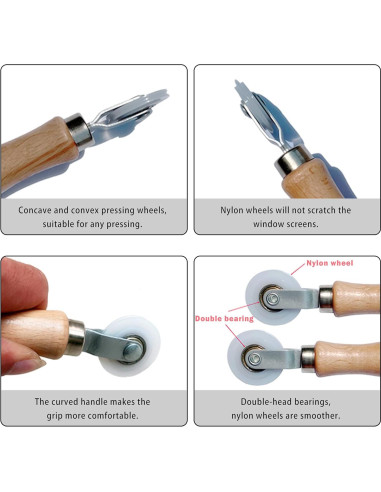 Concave and convex pressing wheels, suitable for any pressing.

Nylon wheels will not scratch the window screens.

The curved handle makes the grip more comfortable.

Nylon wheel

Double bearing

Double-head bearings, nylon wheels are smoother.