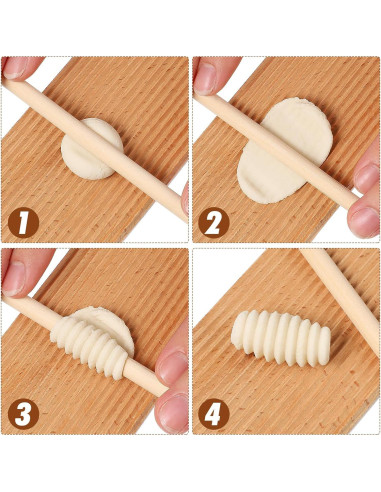 1

2

3

4