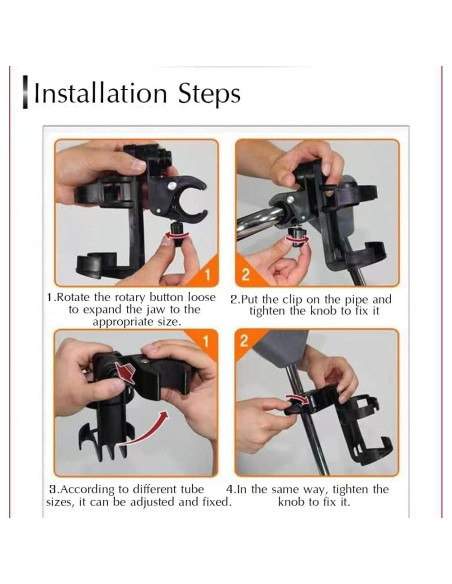 Installation Steps

1

2

1.Rotate the rotary button loose to expand the jaw to the appropriate size.

2.Put the clip on the pipe and tighten the knob to fix it

1

2

3.According to different tube sizes, it can be adjusted and fixed.

4.In the same way, tighten the knob to fix it.