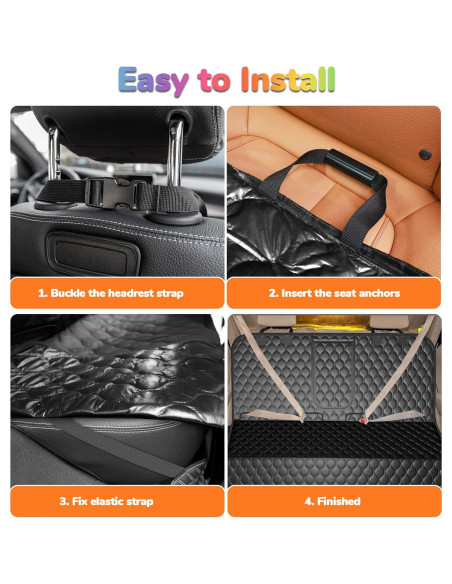 Easy to Install

1. Buckle the headrest strap

2. Insert the seat anchors

3. Fix elastic strap

4. Finished