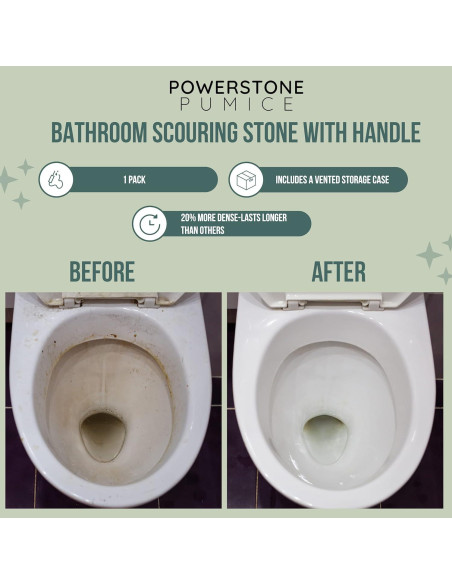 POWERSTONE
PUMICE

BATHROOM SCOURING STONE WITH HANDLE

1 PACK

INCLUDES A VENTED STORAGE CASE

20% MORE DENSE-LASTS LONGER THAN OTHERS

BEFORE

AFTER