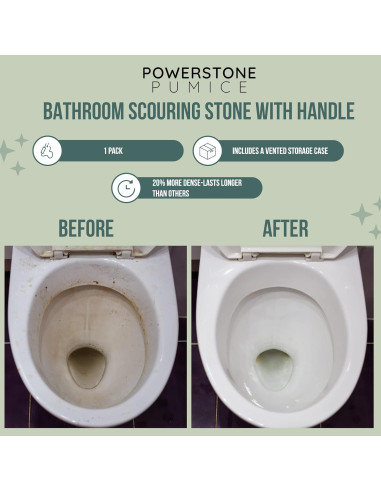 POWERSTONE
PUMICE

BATHROOM SCOURING STONE WITH HANDLE

1 PACK

INCLUDES A VENTED STORAGE CASE

20% MORE DENSE-LASTS LONGER THAN OTHERS

BEFORE

AFTER