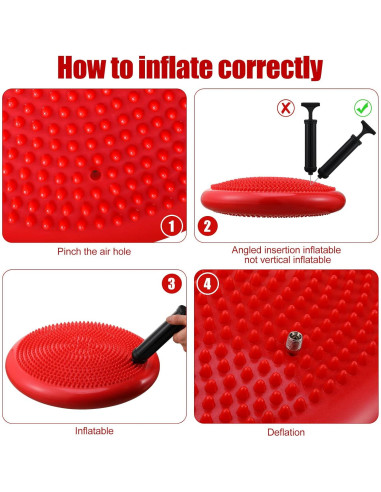 How to inflate correctly

1

Pinch the air hole

2

Angled insertion inflatable not vertical inflatable

3

Inflatable

4

Deflation