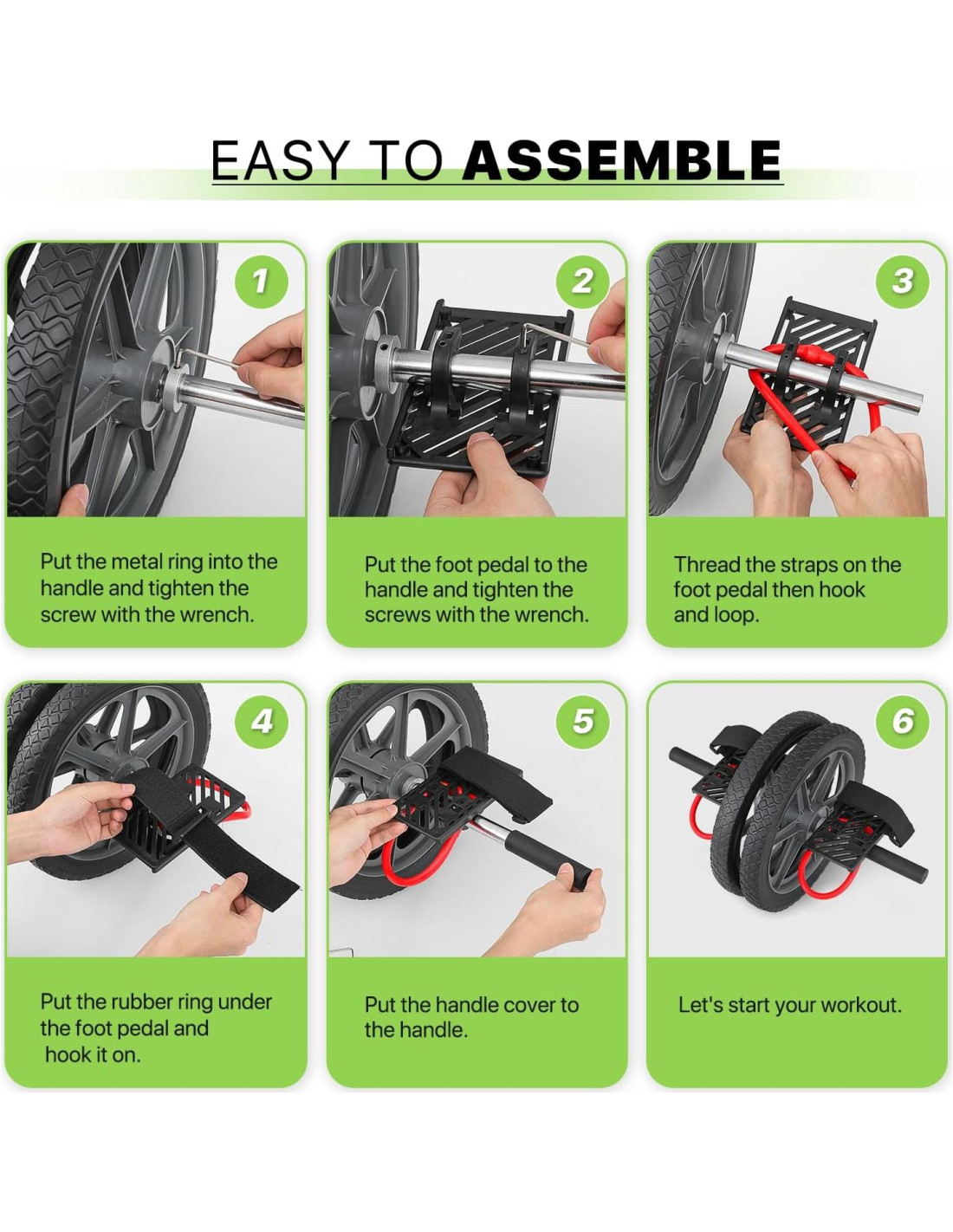 EASY TO ASSEMBLE

1

Put the metal ring into the handle and tighten the screw with the wrench.

2

Put the foot pedal to the handle and tighten the screws with the wrench.

3

Thread the straps on the foot pedal then hook and loop.

4

Put the rubber ring under the foot pedal and hook it on.

5

Put the handle cover to the handle.

6

Let's start your workout.