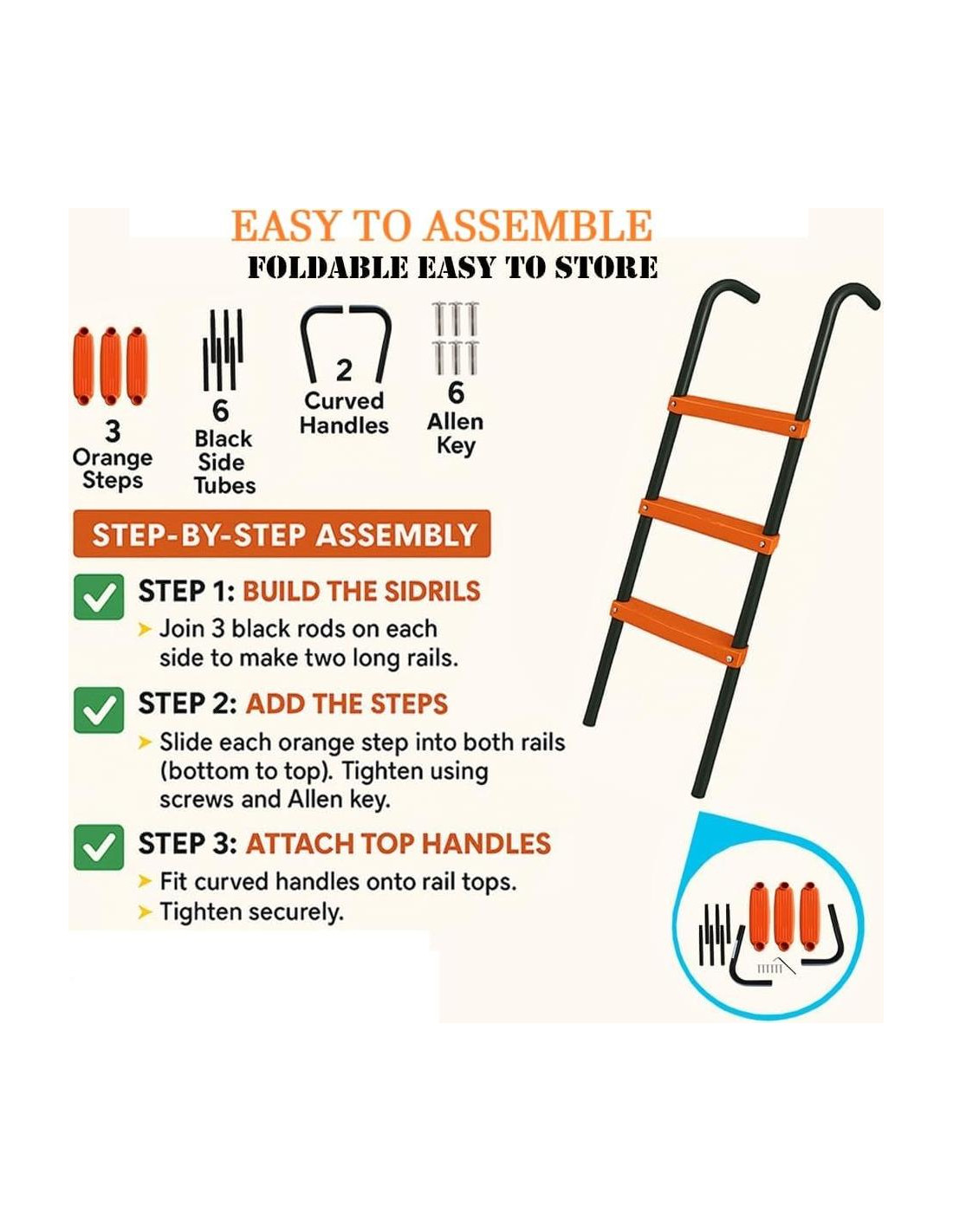 EASY TO ASSEMBLE
FOLDABLE EASY TO STORE

3
Orange
Steps

6
Black
Side
Tubes

2
Curved
Handles

6
Allen
Key

STEP-BY-STEP ASSEMBLY

STEP 1: BUILD THE SIDRILS
Join 3 black rods on each side to make two long rails.

STEP 2: ADD THE STEPS
Slide each orange step into both rails (bottom to top). Tighten using screws and Allen key.

STEP 3: ATTACH TOP HANDLES
Fit curved handles onto rail tops.
Tighten securely.