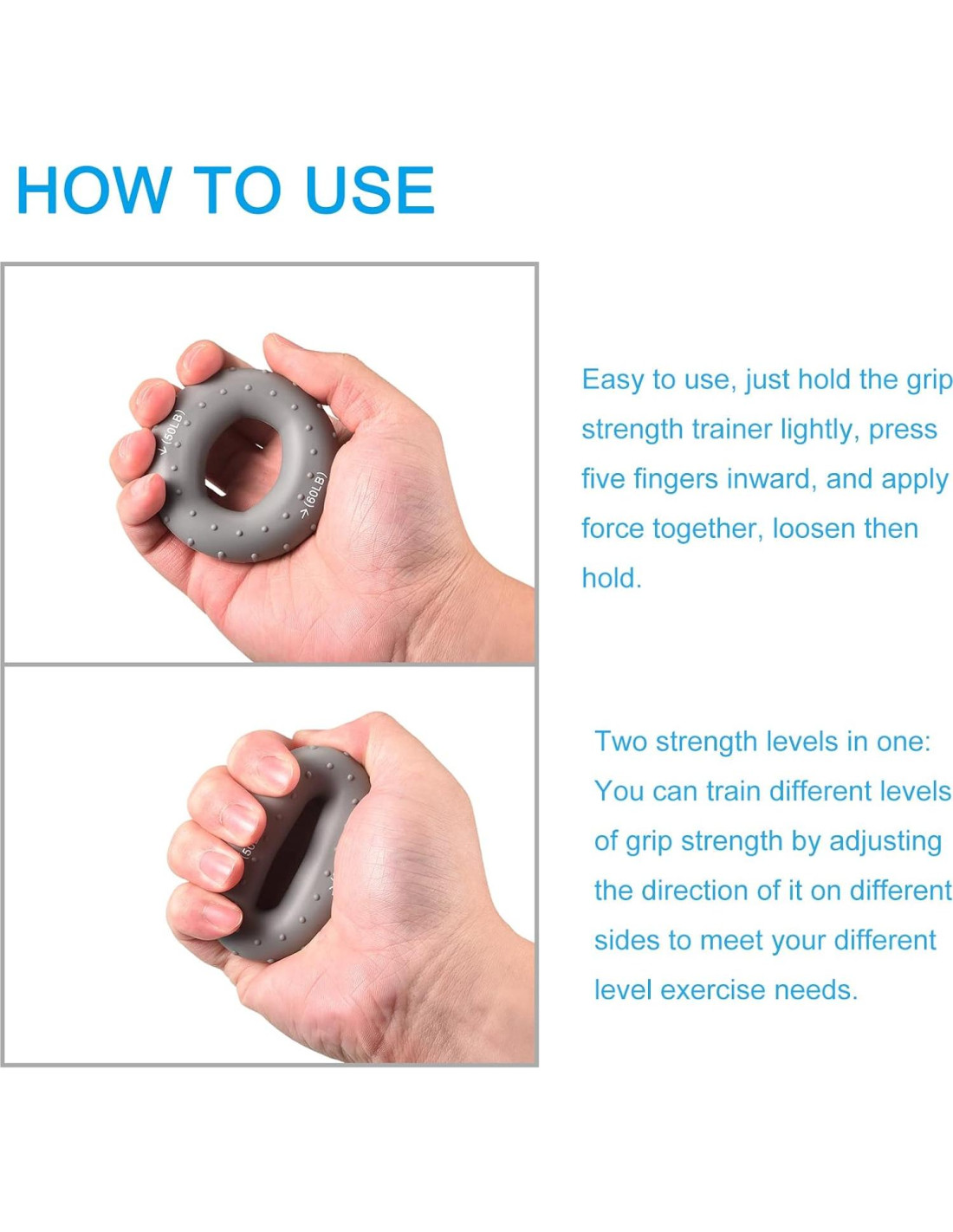 HOW TO USE

(50LB)

(60LB)

Easy to use, just hold the grip strength trainer lightly, press five fingers inward, and apply force together, loosen then hold.

Two strength levels in one: You can train different levels of grip strength by adjusting the direction of it on different sides to meet your different level exercise needs.