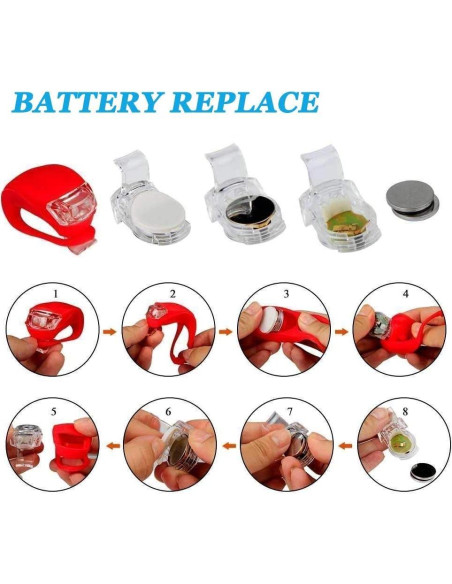 BATTERY REPLACE

1

2

3

4

5

6

7

8